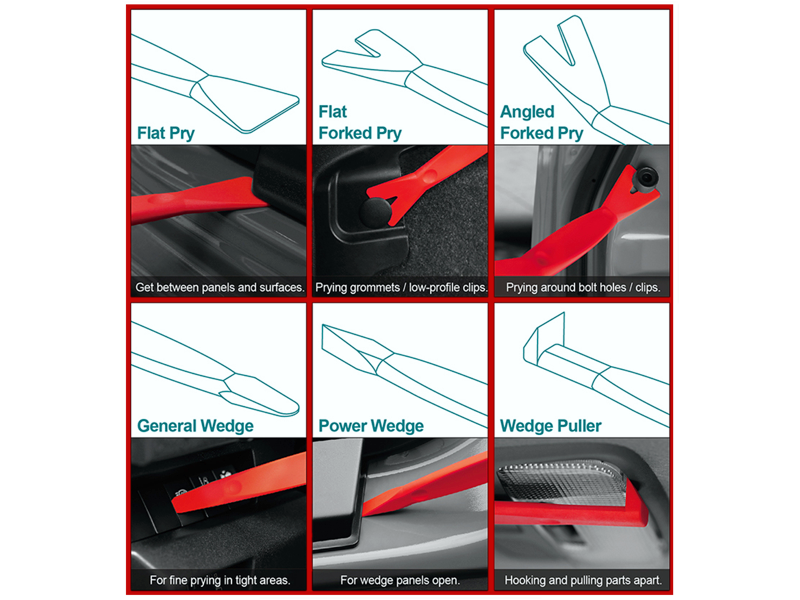 Flat Pry

Get between panels and surfaces.

Flat Forked Pry

Prying grommets / low-profile clips.

Angled Forked Pry

Prying around bolt holes / clips.

General Wedge

For fine prying in tight areas.

Power Wedge

For wedge panels open.

Wedge Puller

Hooking and pulling parts apart.